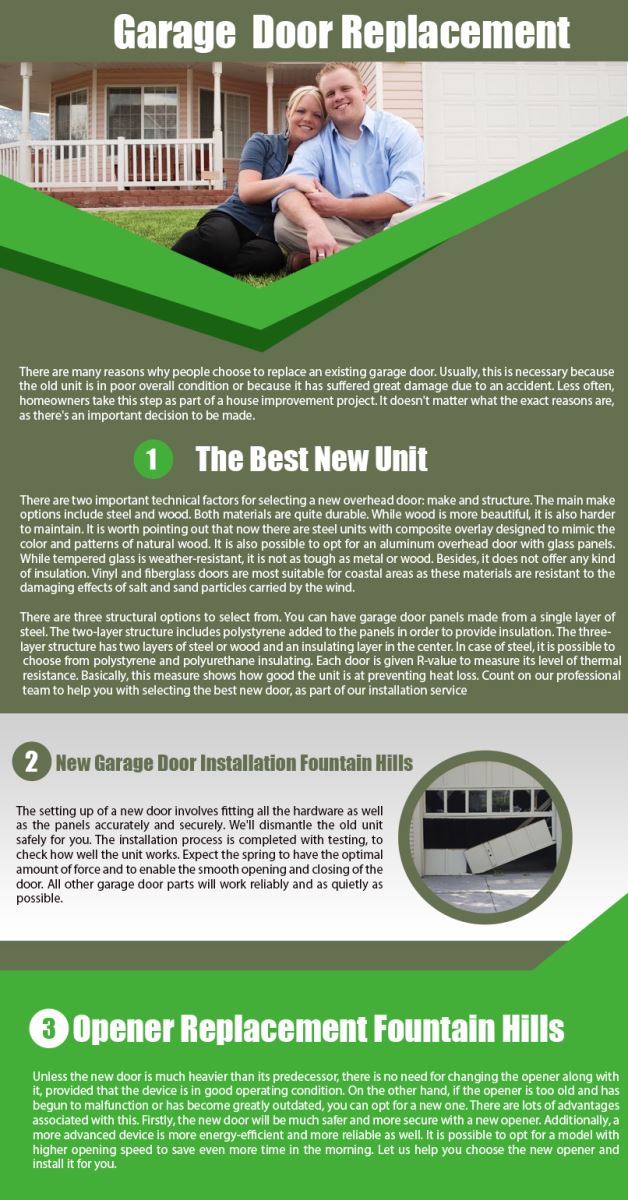 Garage Door Replacement

There are many reasons why people choose to replace an existing garage door. Usually, this is necessary because the old unit is in poor overall condition or because it has suffered great damage due to an accident. Less often, homeowners take this step as part of a house improvement project. It doesn't matter what the exact reasons are, as there's an important decision to be made.

1 The Best New Unit

There are two important technical factors for selecting a new overhead door: make and structure. The main make options include steel and wood. Both materials are quite durable. While wood is more beautiful, it is also harder to maintain. It is worth pointing out that now there are steel units with composite overlay designed to mimic the color and patterns of natural wood. It is also possible to opt for an aluminum overhead door with glass panels. While tempered glass is weather-resistant, it is not as tough as metal or wood. Besides, it does not offer any kind of insulation. Vinyl and fiberglass doors are most suitable for coastal areas as these materials are resistant to the damaging effects of salt and sand particles carried by the wind.

There are three structural options to select from. You can have garage door panels made from a single layer of steel. The two-layer structure includes polystyrene added to the panels in order to provide insulation. The three-layer structure has two layers of steel or wood and an insulating layer in the center. In case of steel, it is possible to choose from polystyrene and polyurethane insulating. Each door is given R-value to measure its level of thermal resistance. Basically, this measure shows how good the unit is at preventing heat loss. Count on our professional team to help you with selecting the best new door, as part of our installation service

2 New Garage Door Installation Fountain Hills

The setting up of a new door involves fitting all the hardware as well as the panels accurately and securely. We'll dismantle the old unit safely for you. The installation process is completed with testing, to check how well the unit works. Expect the spring to have the optimal amount of force and to enable the smooth opening and closing of the door. All other garage door parts will work reliably and as quietly as possible.

3 Opener Replacement Fountain Hills

Unless the new door is much heavier than its predecessor, there is no need for changing the opener along with it, provided that the device is in good operating condition. On the other hand, if the opener is too old and has begun to malfunction or has become greatly outdated, you can opt for a new one. There are lots of advantages associated with this. Firstly, the new door will be much safer and more secure with a new opener. Additionally, a more advanced device is more energy-efficient and more reliable as well. It is possible to opt for a model with higher opening speed to save even more time in the morning. Let us help you choose the new opener and install it for you.